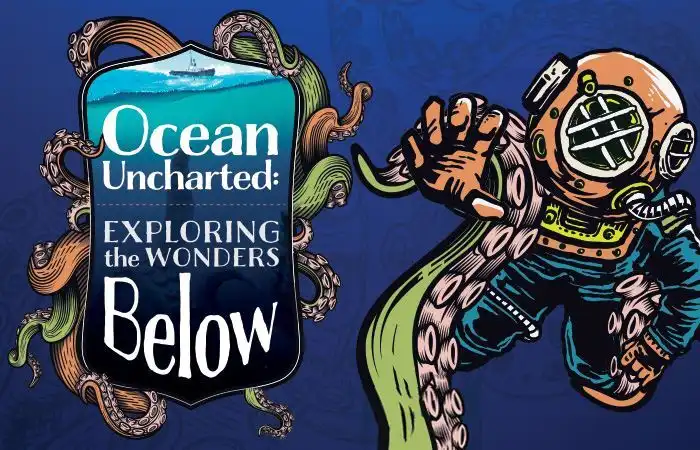 Ocean Uncharted:

EXPLORING the WONDERS Below